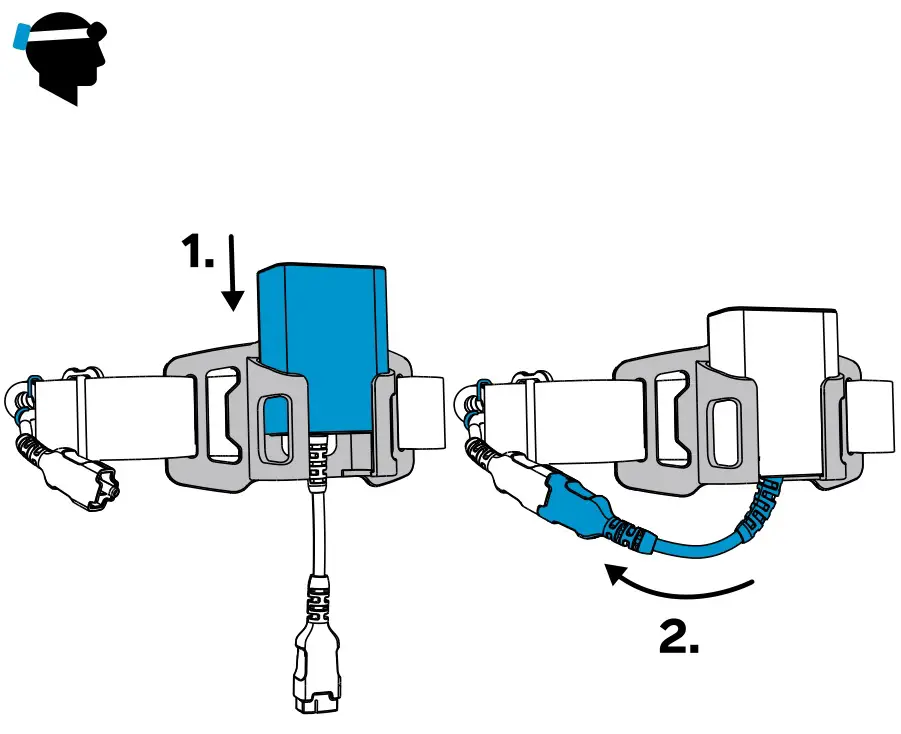 1.

2.