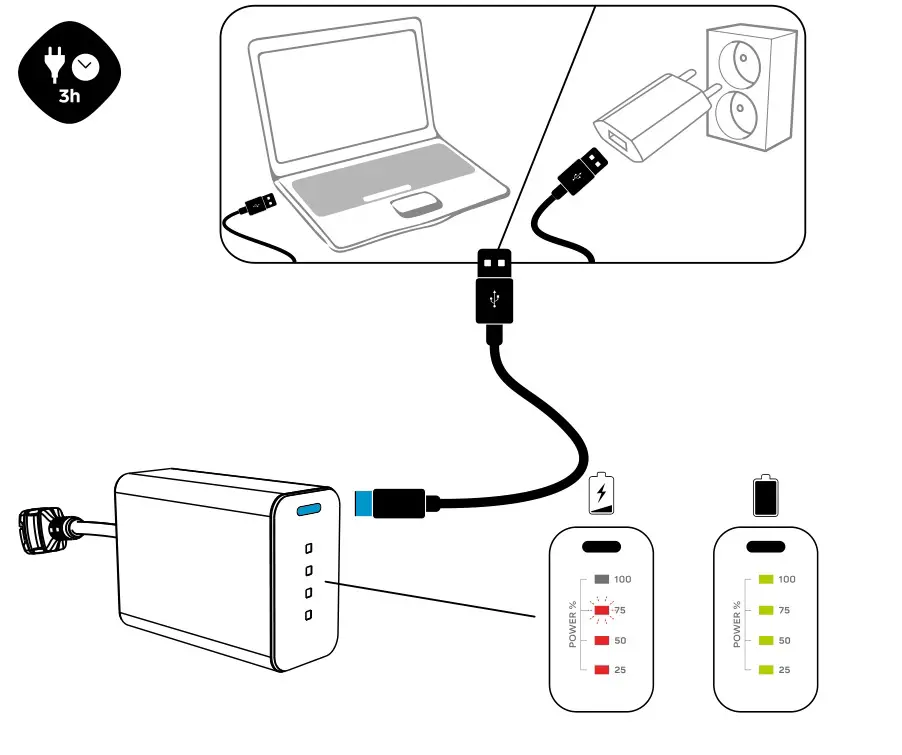 3h

POWER %
100
75
50
25

POWER %
100
75
50
25