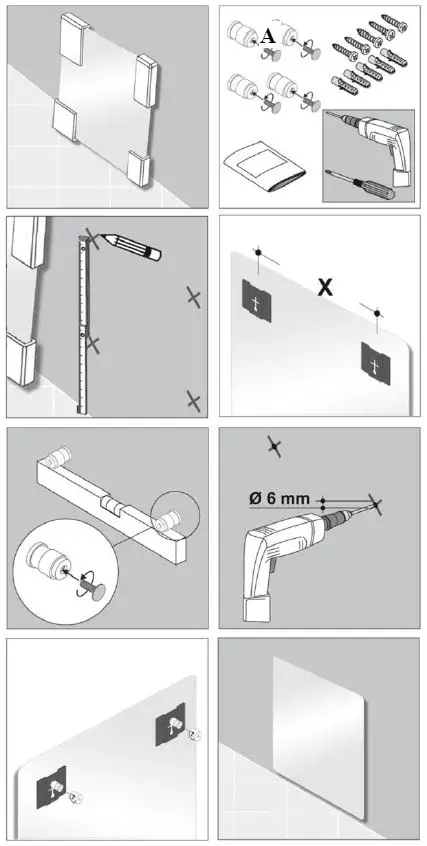 A

X

Ø 6 mm