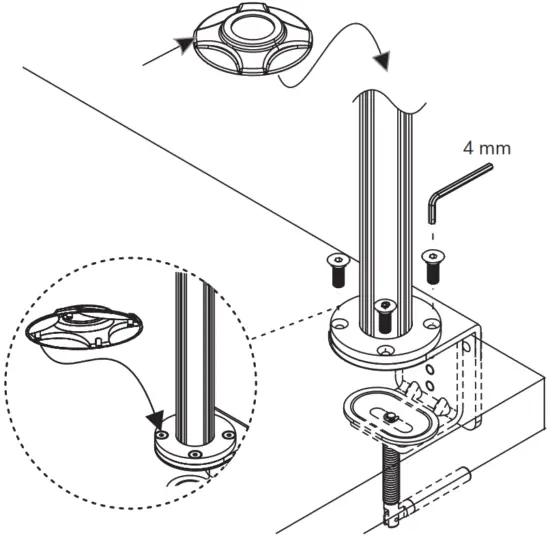 4 mm