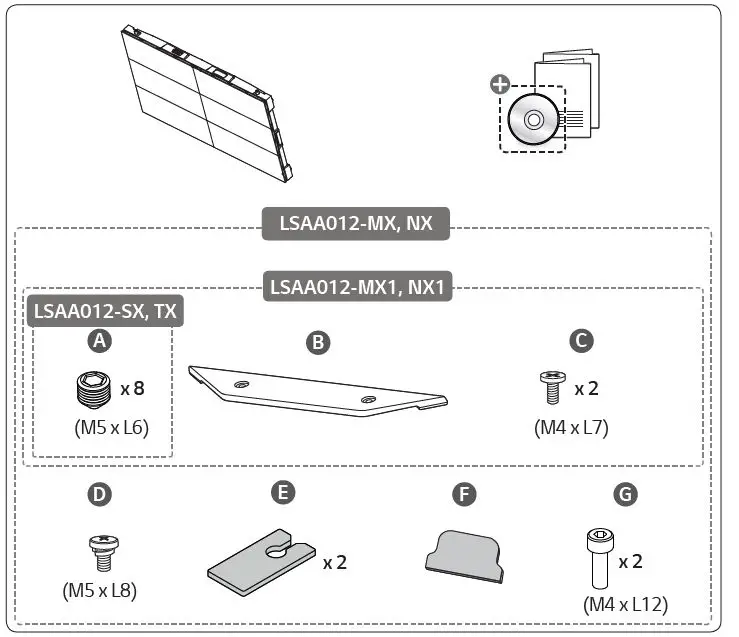 LSAA012-MX, NX

LSAA012-MX1, NX1

LSAA012-SX, TX

A

x 8

(M5 x L6)

B

C

x 2

(M4 x L7)

D

(M5 x L8)

E

x 2

F

G

x 2

(M4 x L12)