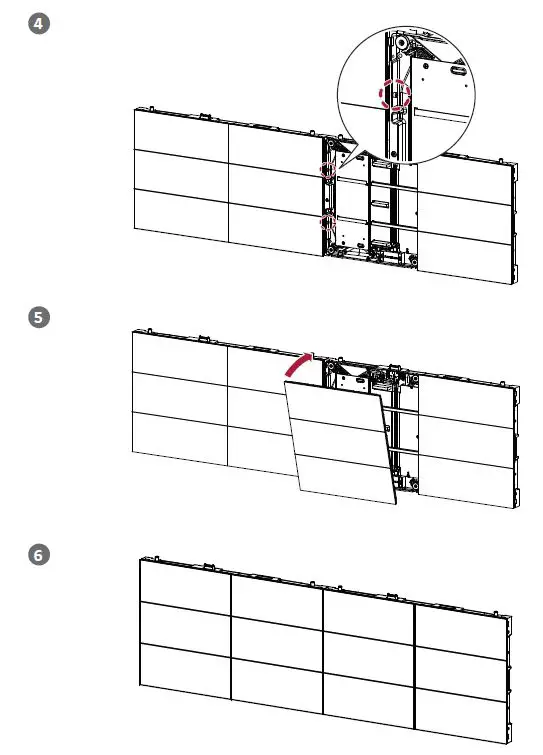 4

5

6