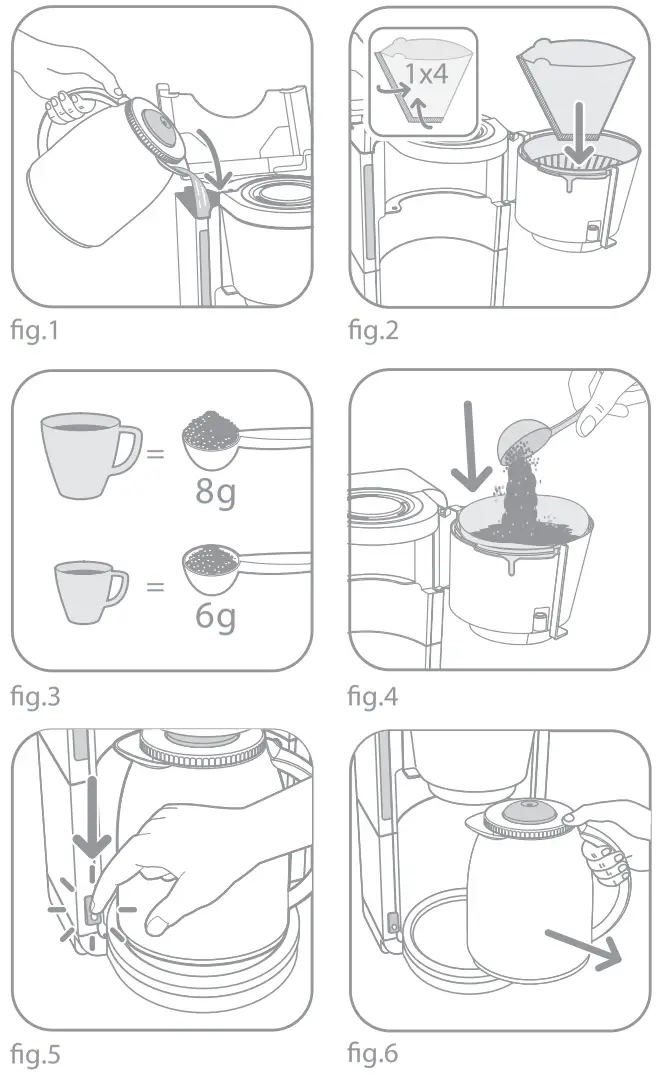 fig.1

1x4

fig.2

=

8g

=

6g

fig.3

fig.4

fig.5

fig.6