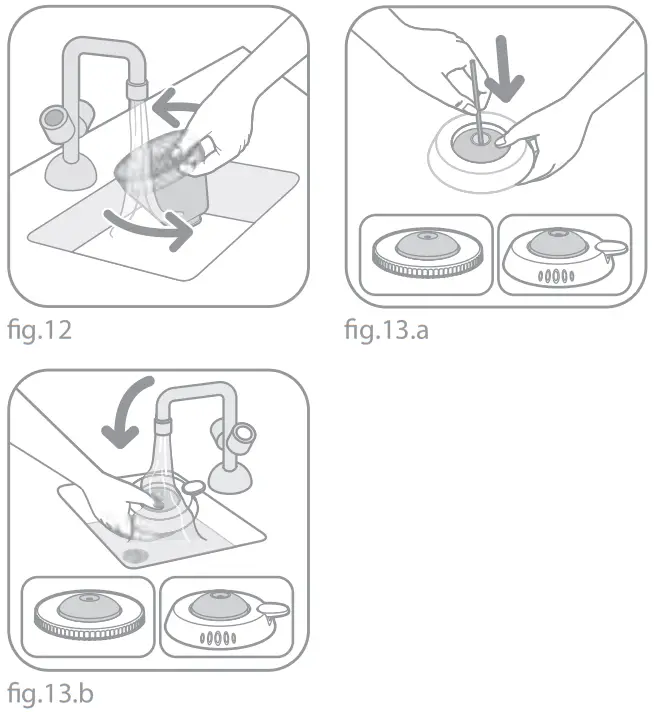 fig.12

fig.13.a

fig.13.b