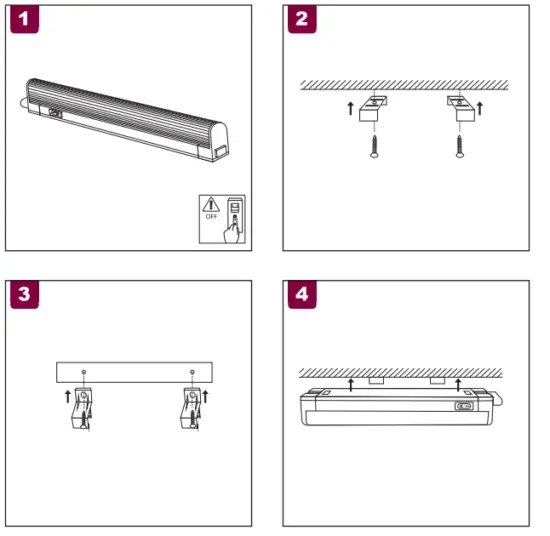 1

OFF

2

3

4