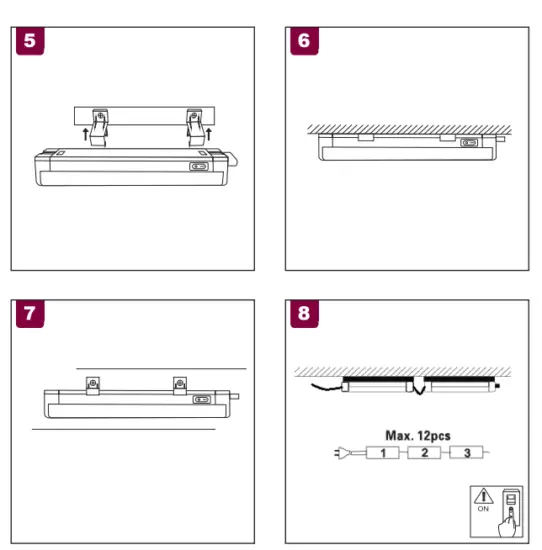 5

6

7

8

Max. 12pcs

1 2 3

ON