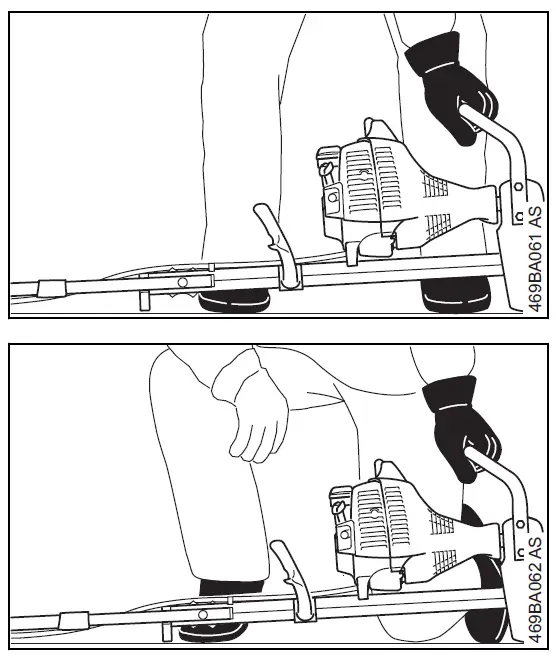 469BA061 AS

469BA062 AS