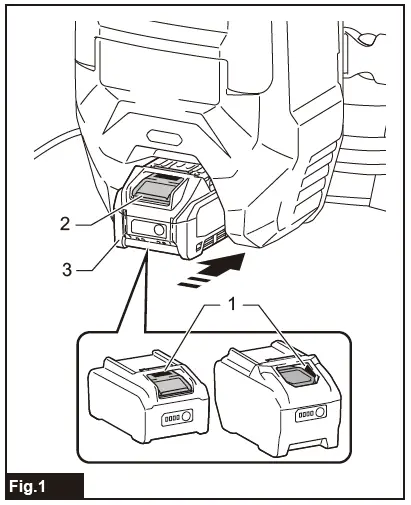 2
3
1
Fig.1