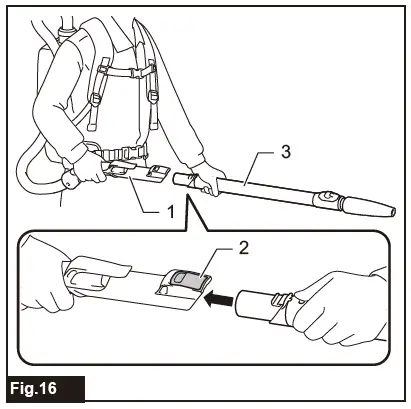 3

1

2

Fig.16