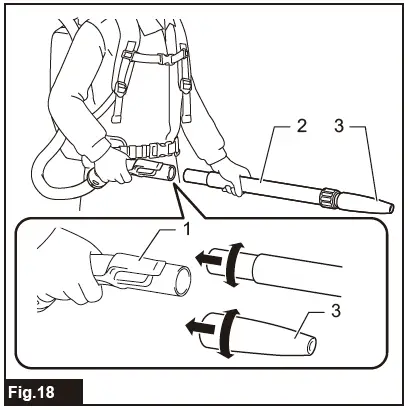 2
3
1
3
Fig.18