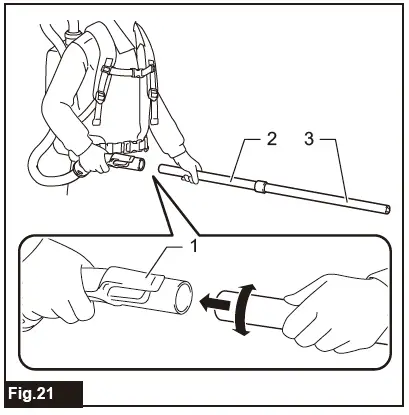 2
3
1
Fig.21