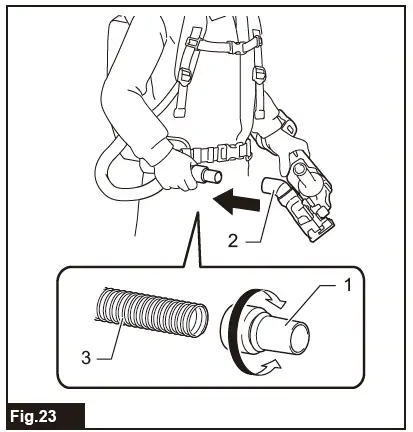 2

1

3

Fig.23