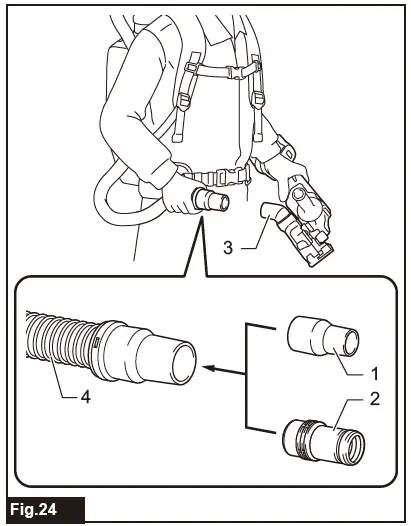 3

4

1

2

Fig.24