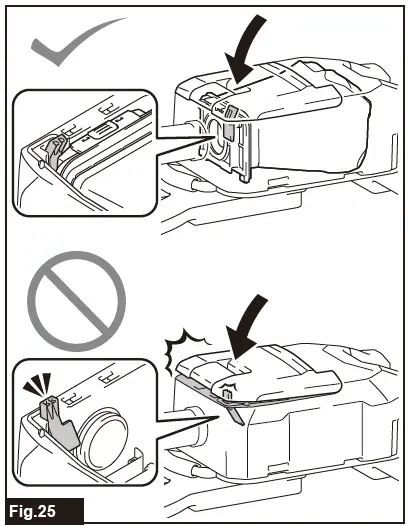 Fig.25