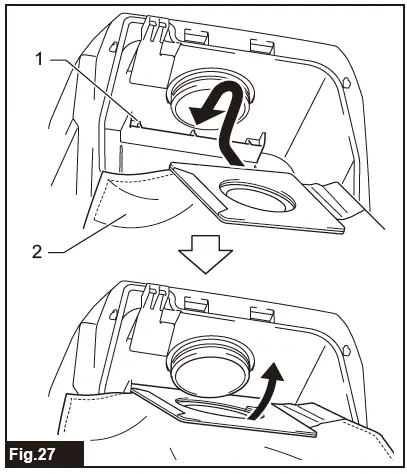 1
2
Fig.27