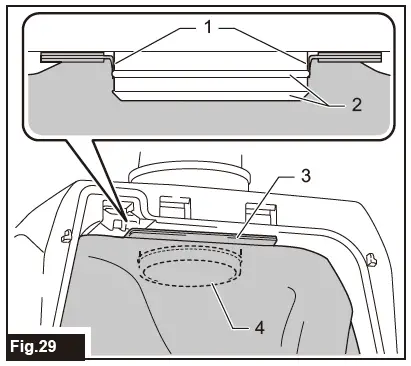 1
2
3
4
Fig.29