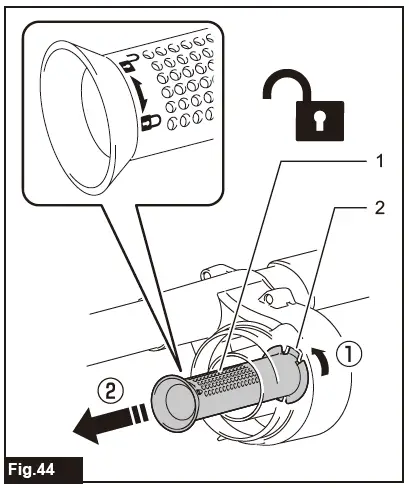 1
2
①
②
Fig.44