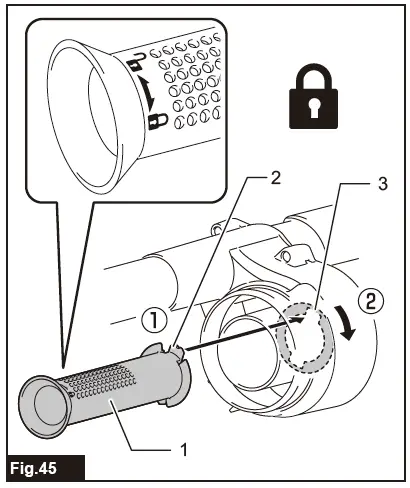 2

3

①

②

1

Fig.45