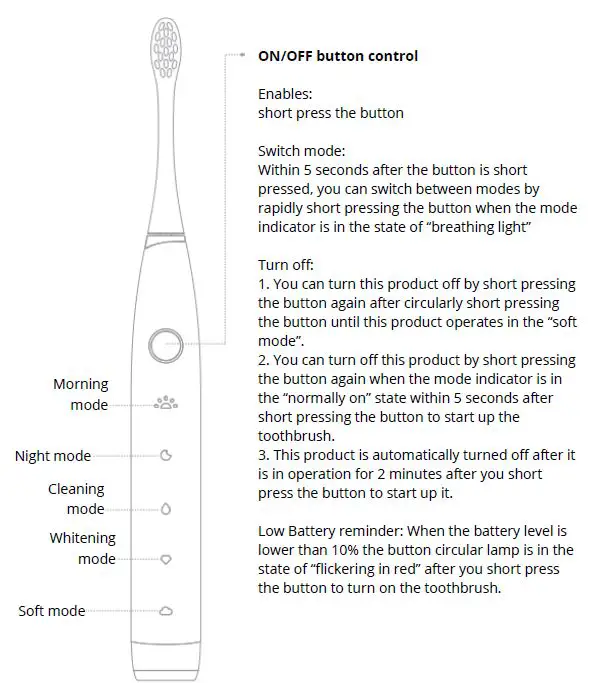 ON/OFF button control

Enables:
short press the button

Switch mode:
Within 5 seconds after the button is short pressed, you can switch between modes by rapidly short pressing the button when the mode indicator is in the state of “breathing light”

Turn off:
1. You can turn this product off by short pressing the button again after circularly short pressing the button until this product operates in the “soft mode”.
2. You can turn off this product by short pressing the button again when the mode indicator is in the “normally on” state within 5 seconds after short pressing the button to start up the toothbrush.
3. This product is automatically turned off after it is in operation for 2 minutes after you short press the button to start up it.

Low Battery reminder: When the battery level is lower than 10% the button circular lamp is in the state of “flickering in red” after you short press the button to turn on the toothbrush.

Morning mode

Night mode

Cleaning mode

Whitening mode

Soft mode