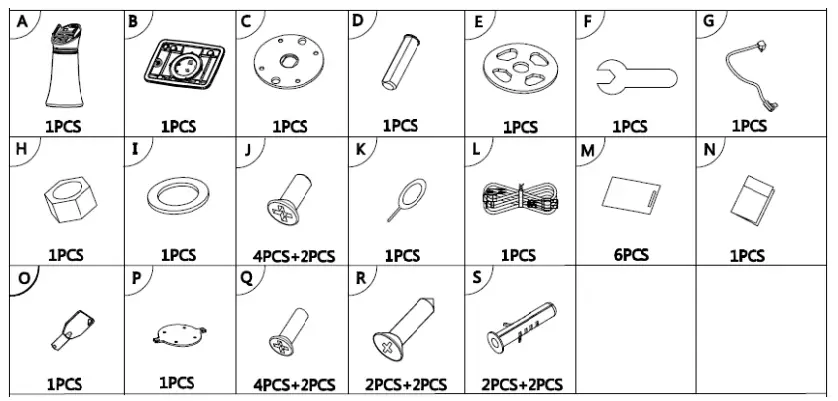 | A 1PCS | B 1PCS | C 1PCS | D 1PCS | E 1PCS | F 1PCS | G 1PCS |
|---|---|---|---|---|---|---|
| H 1PCS | I 1PCS | J 4PCS+2PCS | K 1PCS | L 1PCS | M 6PCS | N 1PCS |
| O 1PCS | P 1PCS | Q 4PCS+2PCS | R 2PCS+2PCS | S 2PCS+2PCS | | |