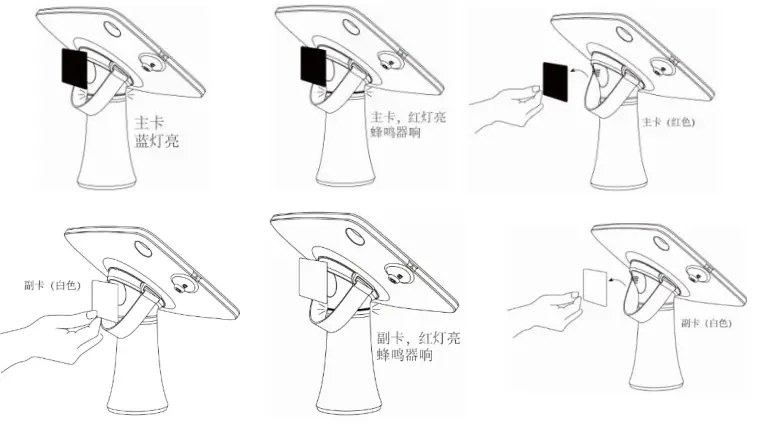 主卡
蓝灯亮

主卡，红灯亮
蜂鸣器响

主卡（红色）

副卡（白色）

副卡，红灯亮
蜂鸣器响

副卡（白色）