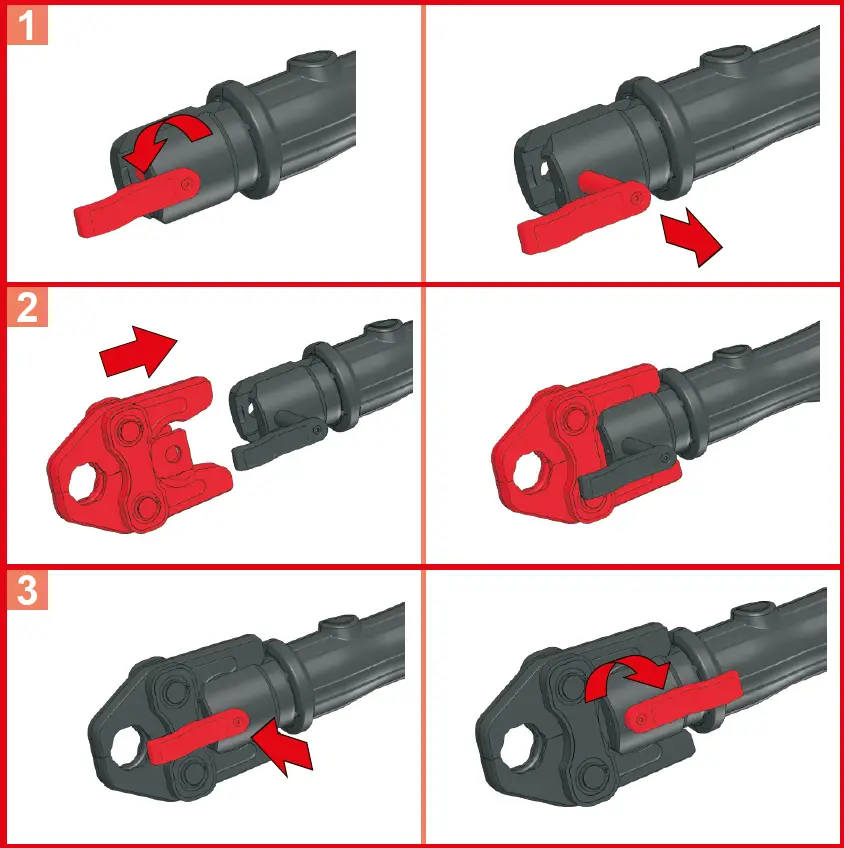 1

2

3