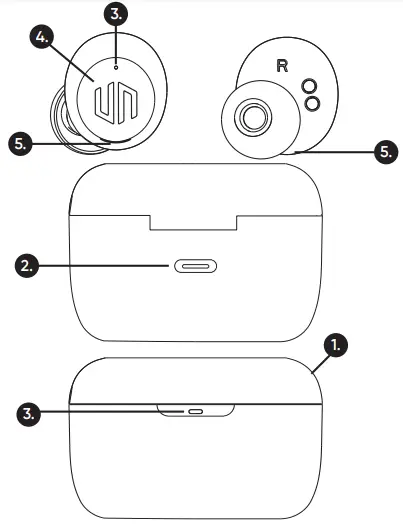 3.
4.
R
5.
5.
2.
1.
3.