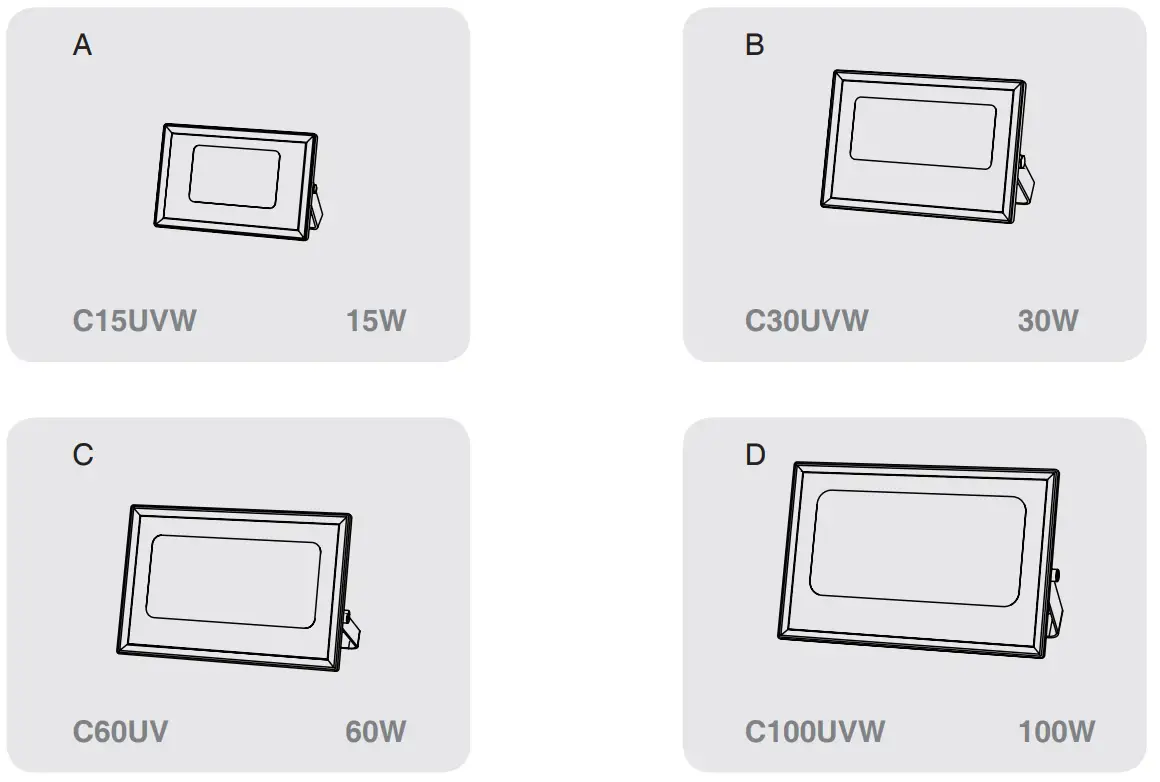 A

C15UVW 15W

B

C30UVW 30W

C

C60UV 60W

D

C100UVW 100W