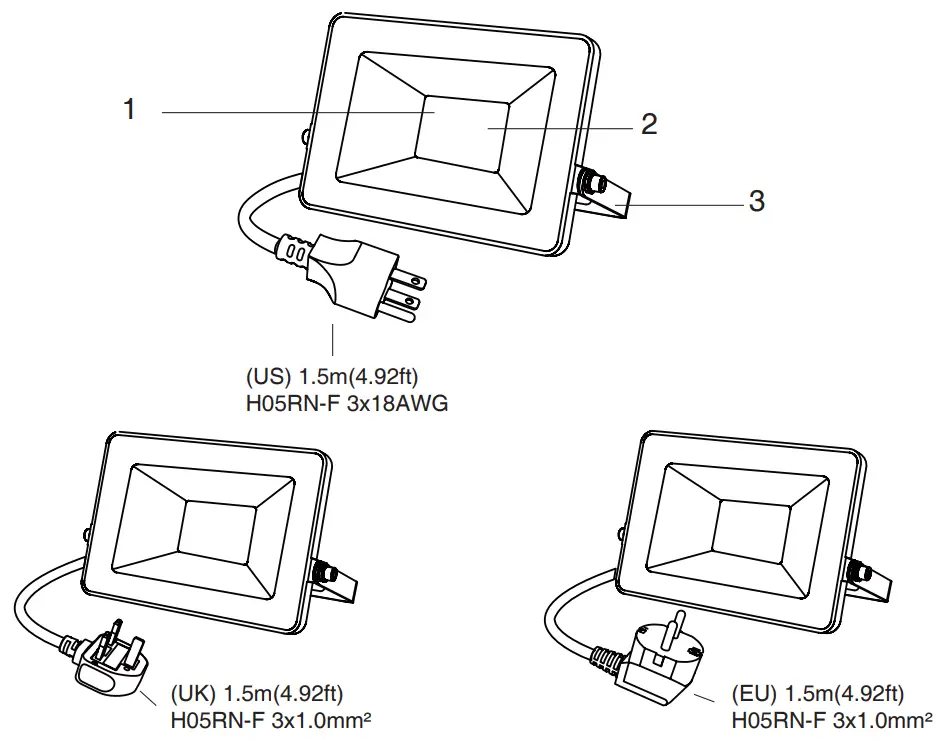 1

2

3

(US) 1.5m(4.92ft)
H05RN-F 3x18AWG

(UK) 1.5m(4.92ft)
H05RN-F 3x1.0mm²

(EU) 1.5m(4.92ft)
H05RN-F 3x1.0mm²