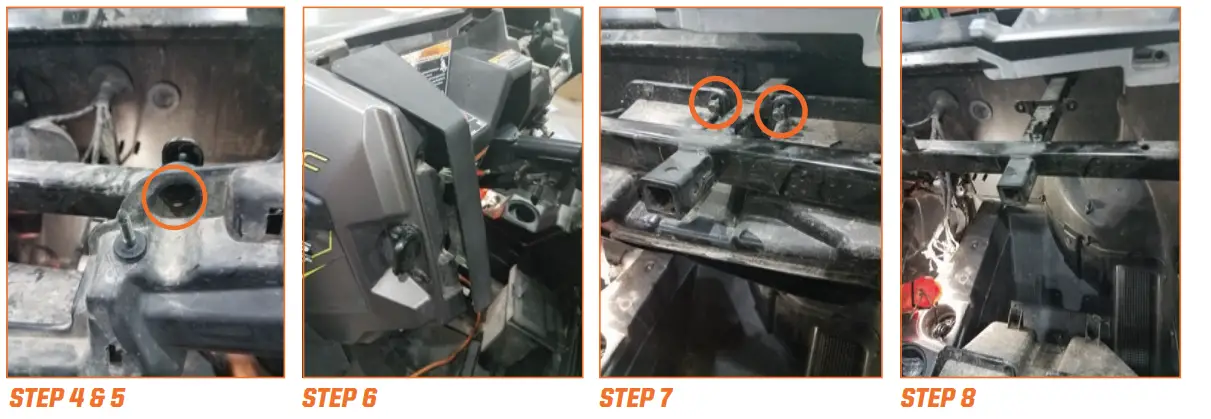 STEP 4 & 5

STEP 6

STEP 7

STEP 8