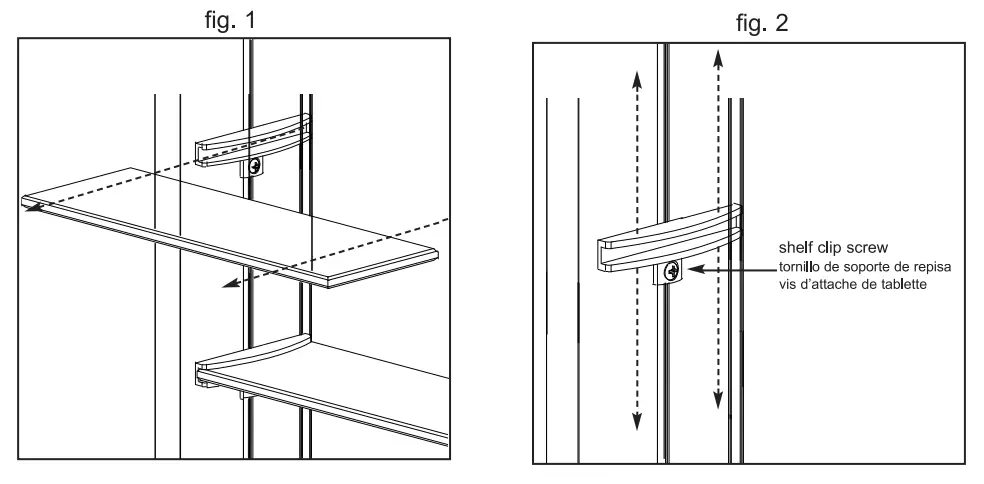 fig. 1

fig. 2

shelf clip screw
tornillo de soporte de repisa
vis d'attache de tablette