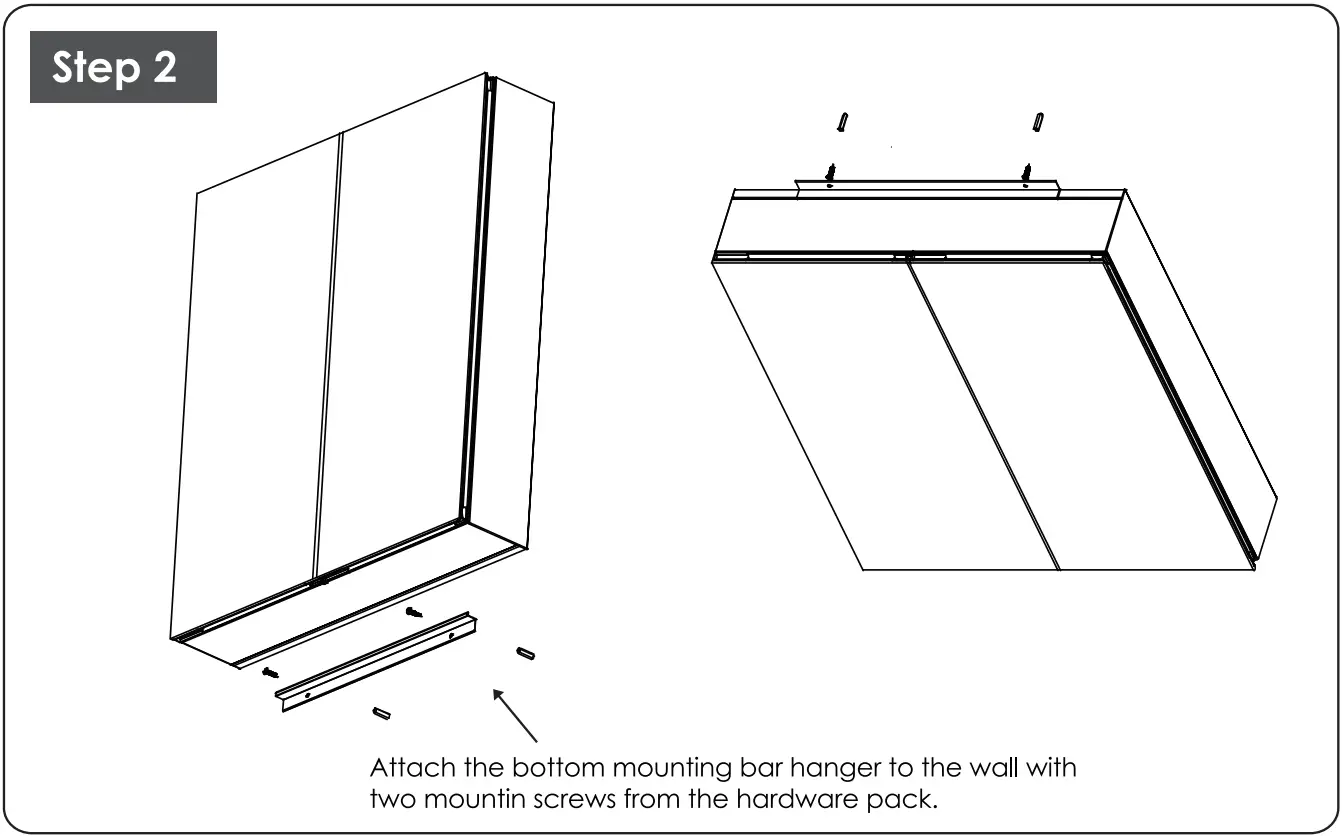 Step 2

Attach the bottom mounting bar hanger to the wall with two mountin screws from the hardware pack.