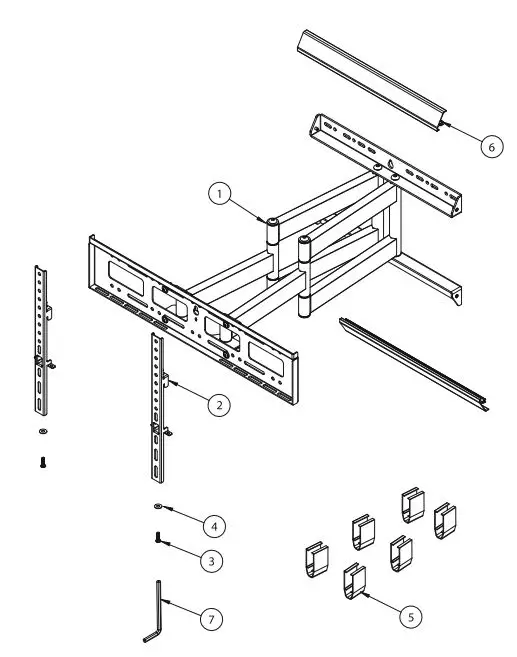 6
1
2
4
3
7
5