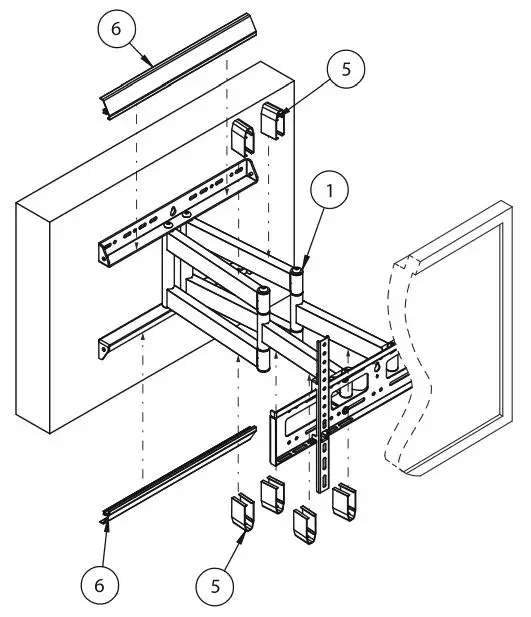 6
5
1
6
5