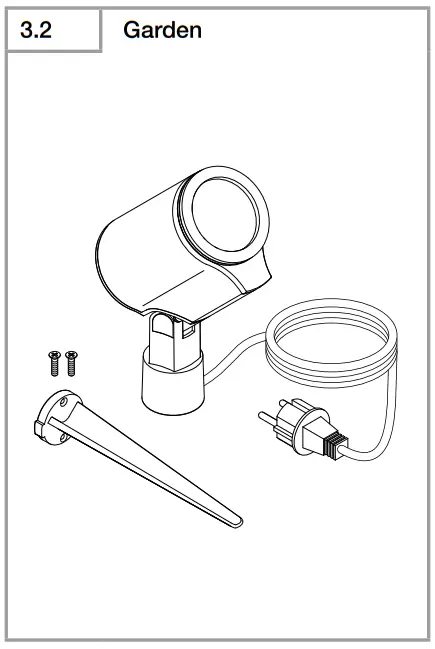 3.2

Garden