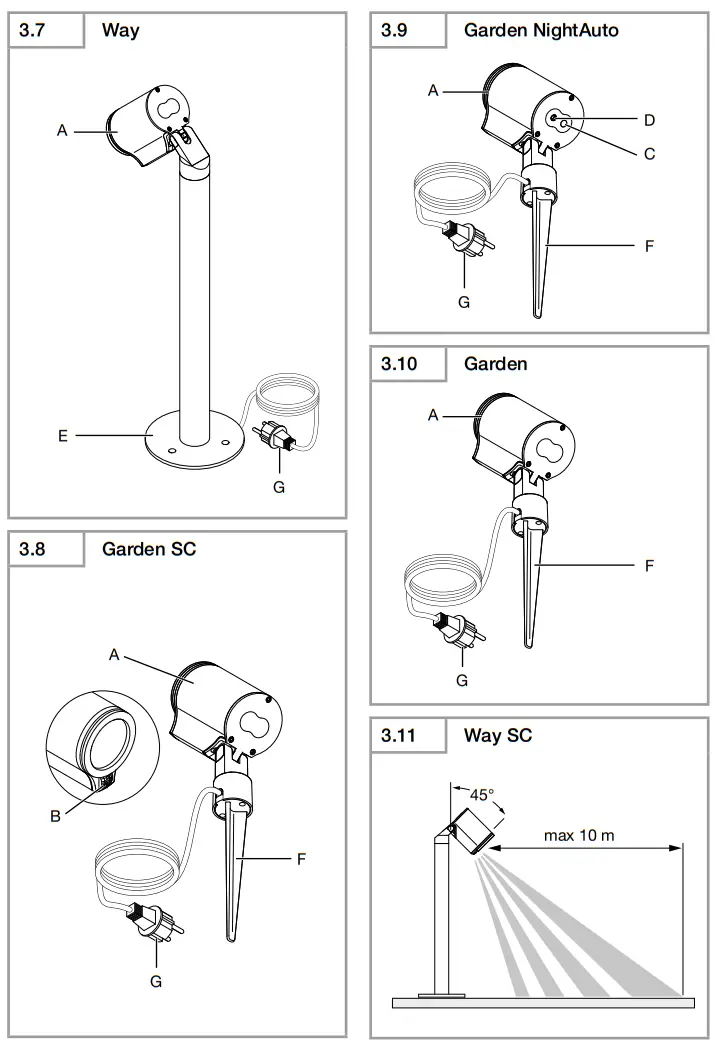 3.7 Way

A

E

G

3.8 Garden SC

A

B

F

G

3.9 Garden NightAuto

A

D

C

F

G

3.10 Garden

A

F

G

3.11 Way SC

45°

max 10 m