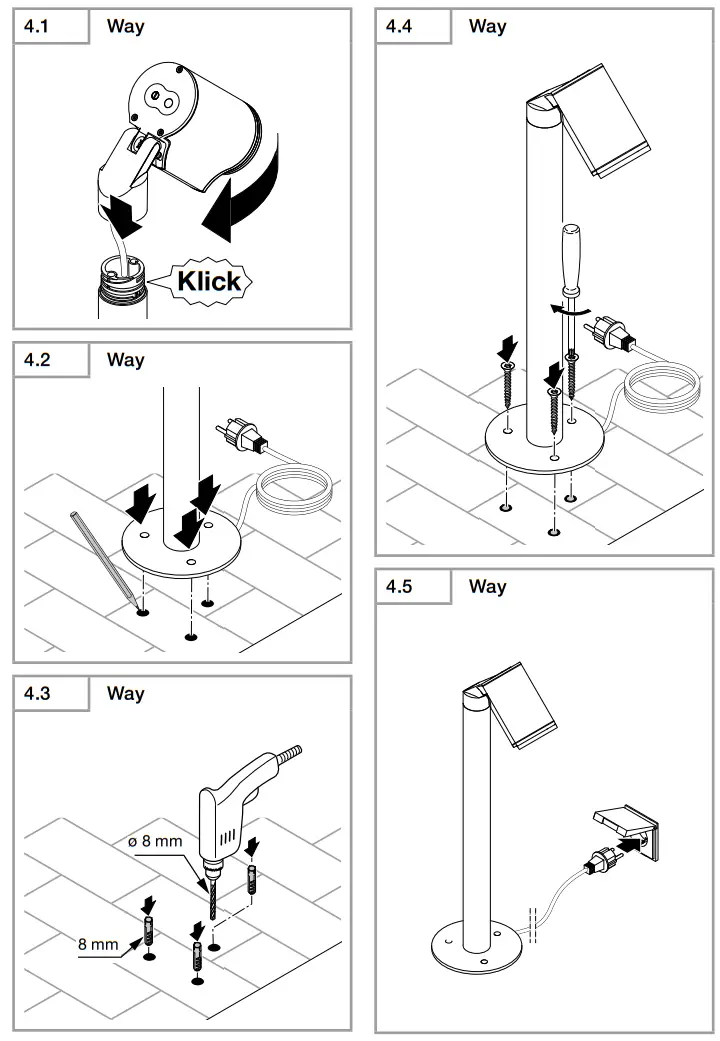 4.1 Way

Klick

4.2 Way

4.3 Way

ø 8 mm

8 mm

4.4 Way

4.5 Way