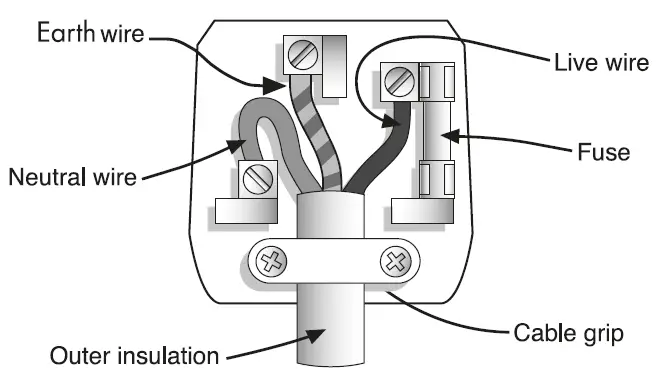 Earth wire
Live wire
Fuse
Neutral wire
Cable grip
Outer insulation