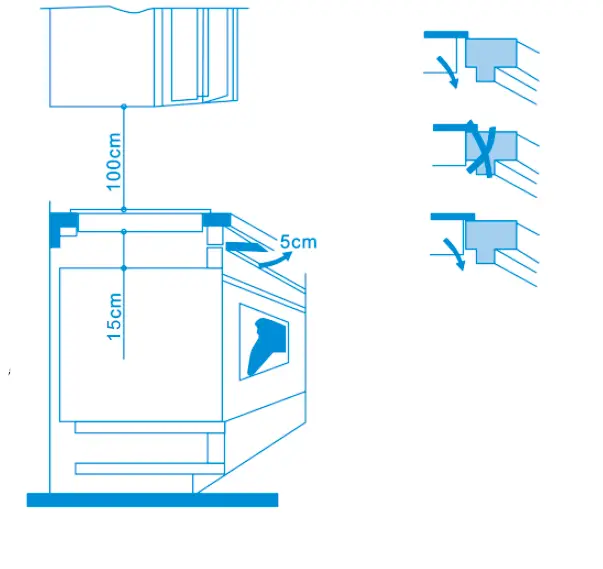 100cm

5cm

15cm