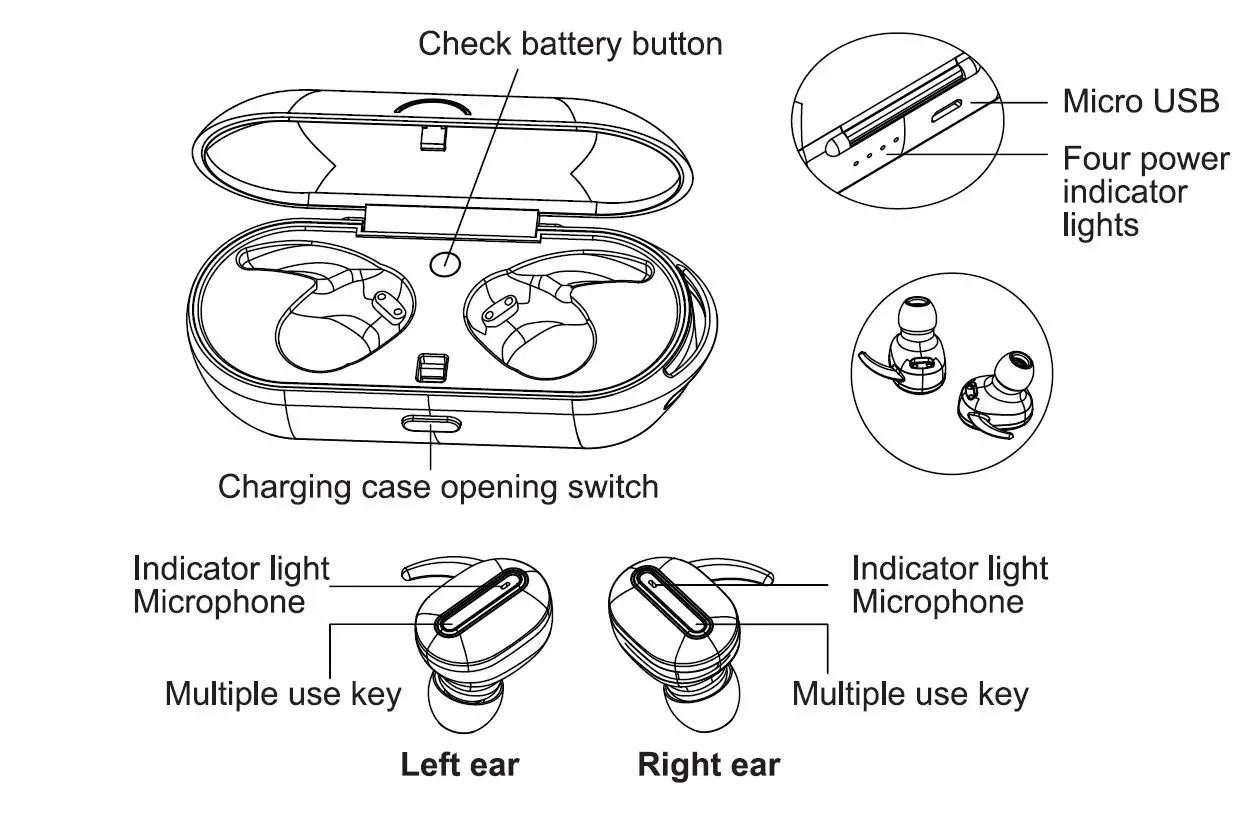 Check battery button

Micro USB

Four power indicator lights

Charging case opening switch

Indicator light
Microphone

Multiple use key

Left ear

Indicator light
Microphone

Multiple use key

Right ear