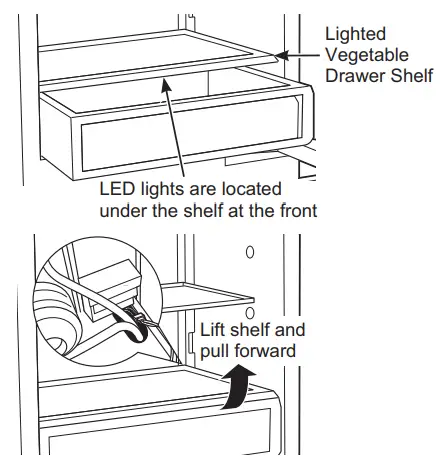 Lighted Vegetable Drawer Shelf

LED lights are located under the shelf at the front

Lift shelf and pull forward