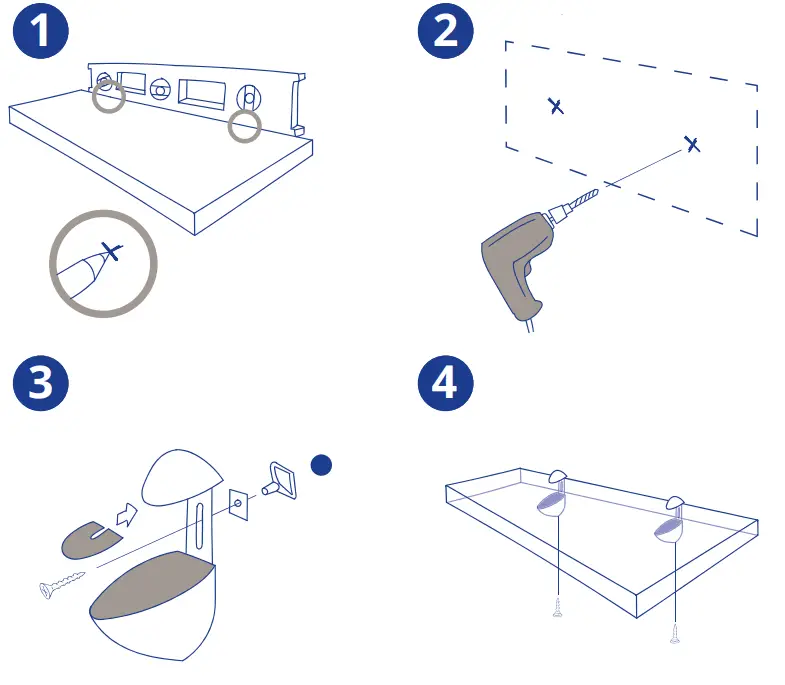 1

2

3

4