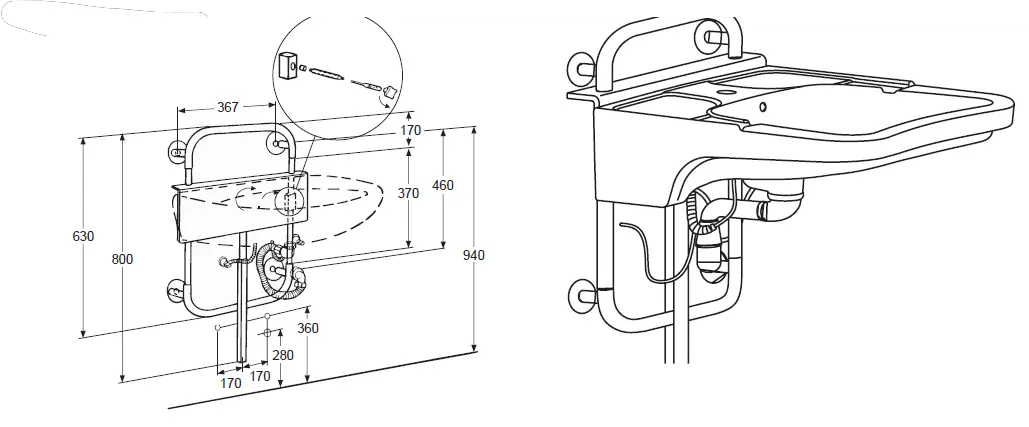 367
170
370
460
630
800
940
360
280
170
170