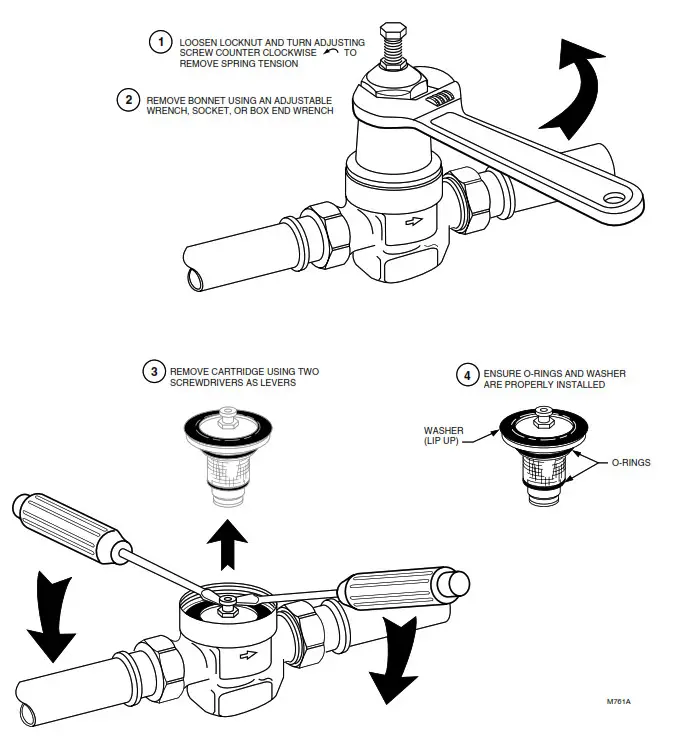 1 LOOSEN LOCKNUT AND TURN ADJUSTING SCREW COUNTER CLOCKWISE TO REMOVE SPRING TENSION

2 REMOVE BONNET USING AN ADJUSTABLE WRENCH, SOCKET, OR BOX END WRENCH

3 REMOVE CARTRIDGE USING TWO SCREWDRIVERS AS LEVERS

4 ENSURE O-RINGS AND WASHER ARE PROPERLY INSTALLED

WASHER (LIP UP)

O-RINGS

M761A