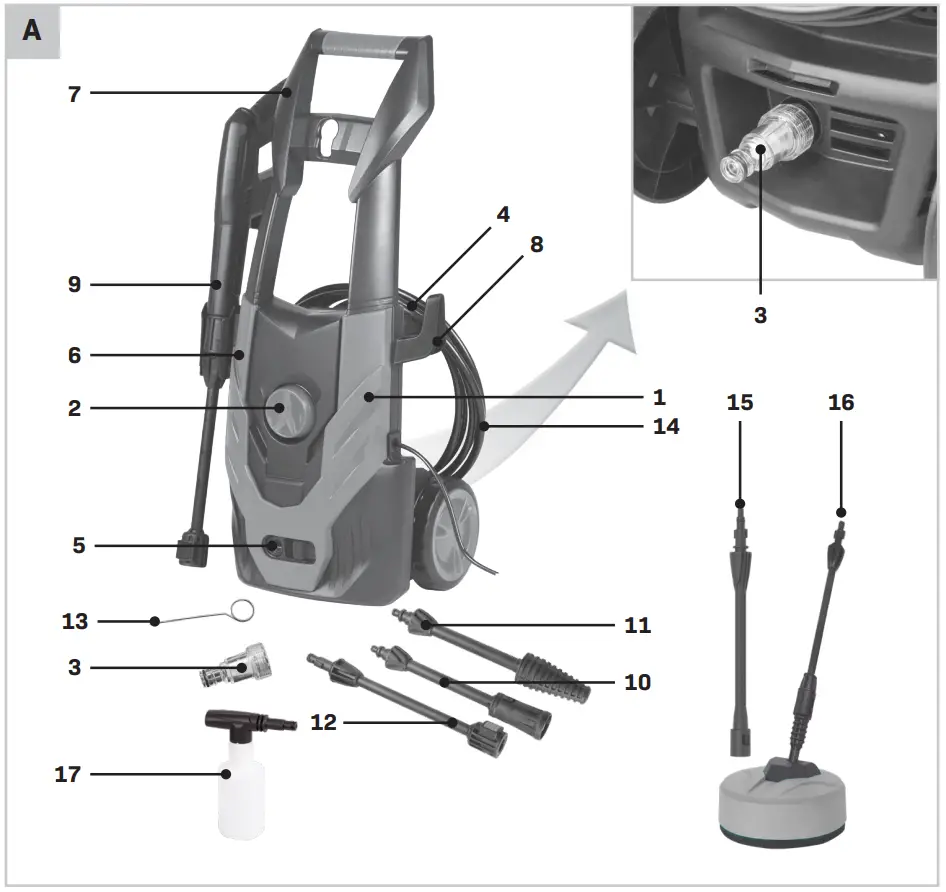 A

7

9

6

2

5

13

3

17

4

8

1

14

11

10

12

3

15

16