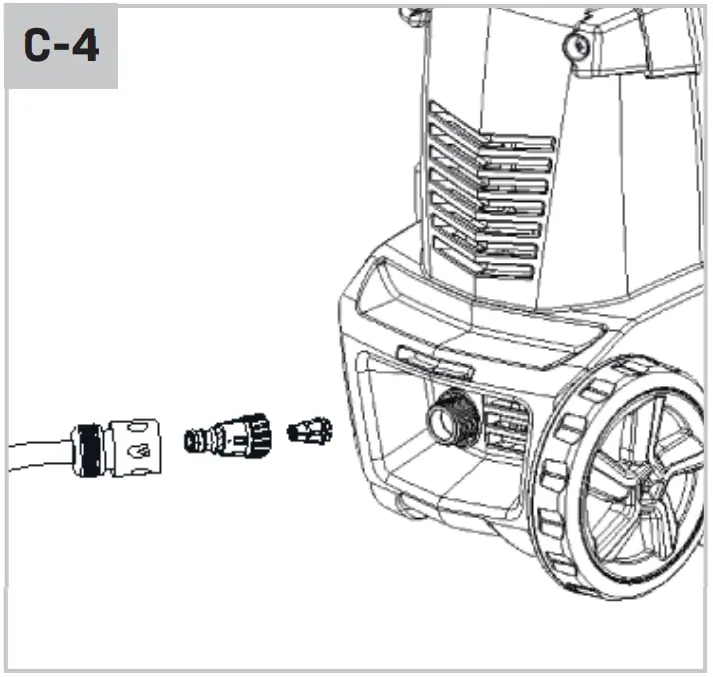 C-4