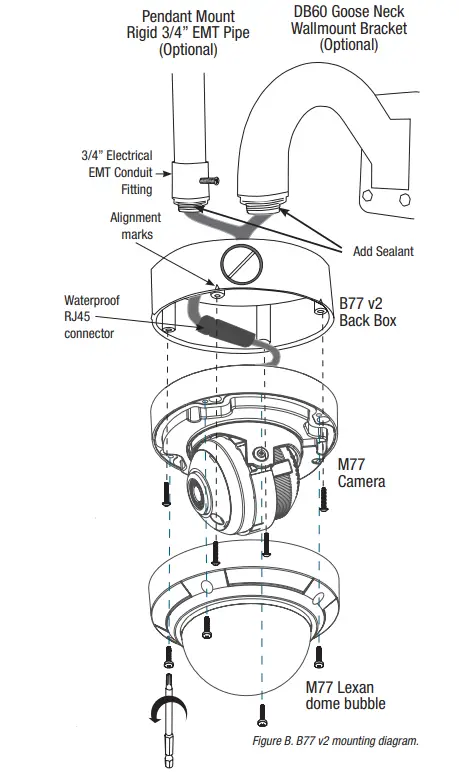 Pendant Mount
Rigid 3/4” EMT Pipe
(Optional)

DB60 Goose Neck
Wallmount Bracket
(Optional)

3/4” Electrical
EMT Conduit
Fitting

Alignment
marks

Add Sealant

Waterproof
RJ45
connector

B77 v2
Back Box

M77
Camera

M77 Lexan
dome bubble

Figure B. B77 v2 mounting diagram.