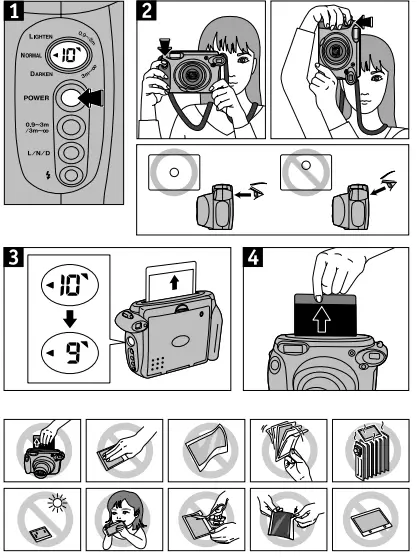 1

LIGHTEN 0.9–3m
NORMAL 10
DARKEN 3m–∞

POWER

0.9–3m /3m–∞

L/N/D

2

3

10

9

4