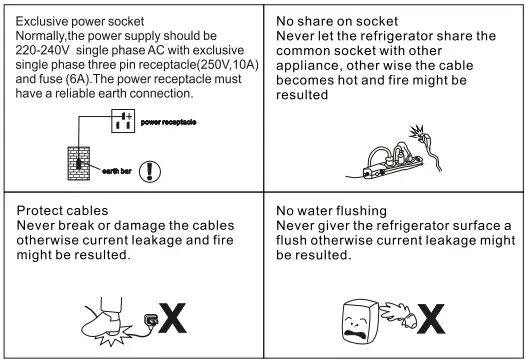 Exclusive power socket
Normally,the power supply should be 220-240V single phase AC with exclusive single phase three pin receptacle(250V,10A) and fuse (6A).The power receptacle must have a reliable earth connection.

power receptacle

earth bar

No share on socket
Never let the refrigerator share the common socket with other appliance, other wise the cable becomes hot and fire might be resulted

Protect cables
Never break or damage the cables otherwise current leakage and fire might be resulted.

X

No water flushing
Never giver the refrigerator surface a flush otherwise current leakage might be resulted.

X