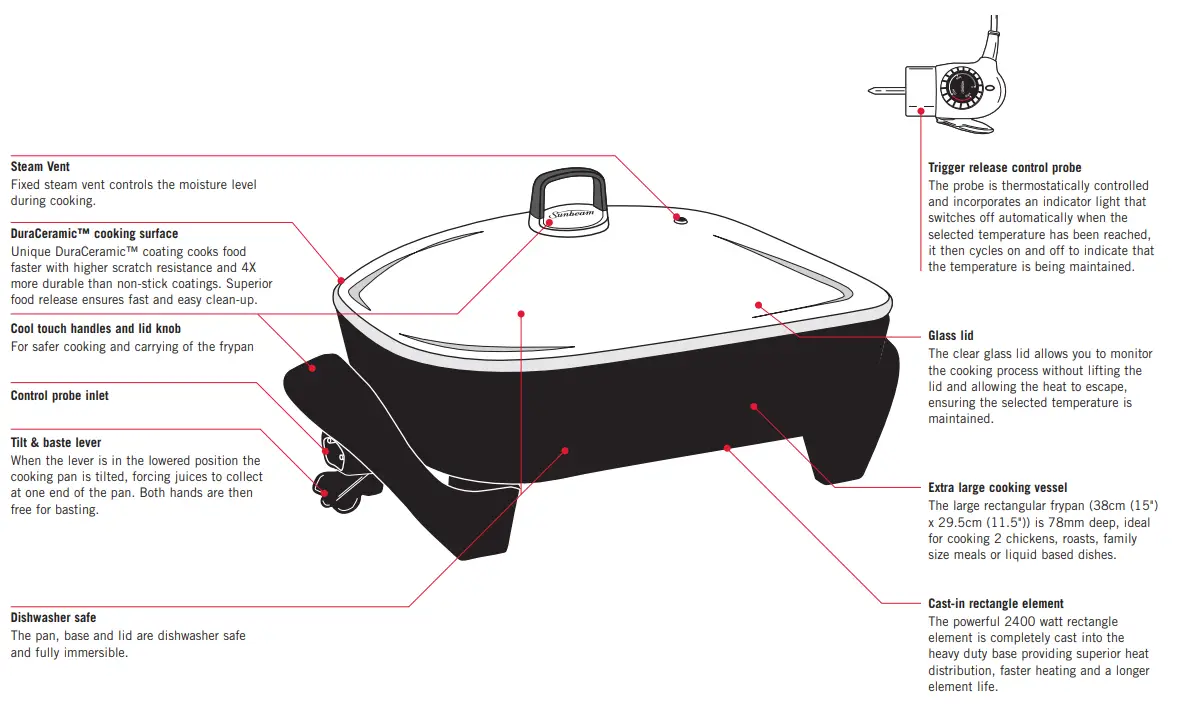 Steam Vent
Fixed steam vent controls the moisture level during cooking.

DuraCeramic™ cooking surface
Unique DuraCeramic™ coating cooks food faster with higher scratch resistance and 4X more durable than non-stick coatings. Superior food release ensures fast and easy clean-up.

Cool touch handles and lid knob
For safer cooking and carrying of the frypan

Control probe inlet

Tilt & baste lever
When the lever is in the lowered position the cooking pan is tilted, forcing juices to collect at one end of the pan. Both hands are then free for basting.

Dishwasher safe
The pan, base and lid are dishwasher safe and fully immersible.

Sunbeam

Trigger release control probe
The probe is thermostatically controlled and incorporates an indicator light that switches off automatically when the selected temperature has been reached, it then cycles on and off to indicate that the temperature is being maintained.

Glass lid
The clear glass lid allows you to monitor the cooking process without lifting the lid and allowing the heat to escape, ensuring the selected temperature is maintained.

Extra large cooking vessel
The large rectangular frypan (38cm (15") x 29.5cm (11.5")) is 78mm deep, ideal for cooking 2 chickens, roasts, family size meals or liquid based dishes.

Cast-in rectangle element
The powerful 2400 watt rectangle element is completely cast into the heavy duty base providing superior heat distribution, faster heating and a longer element life.